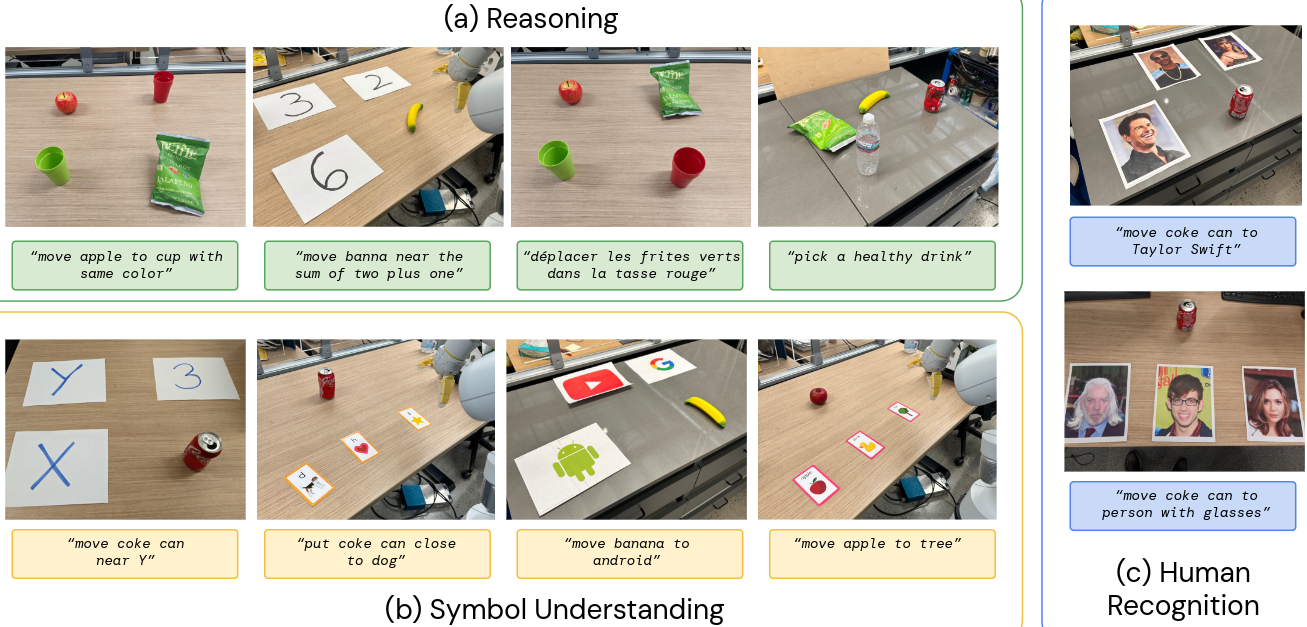 (a) Reasoning

3

2

6

"move apple to cup with same color"

"move banna near the sum of two plus one"

"déplacer les frites verts dans la tasse rouge"

"pick a healthy drink"

Y

3

X

"move coke can near Y"

"put coke can close to dog"

"move banana to android"

"move apple to tree"

(b) Symbol Understanding

"move coke can to Taylor Swift"

"move coke can to person with glasses"

(c) Human Recognition